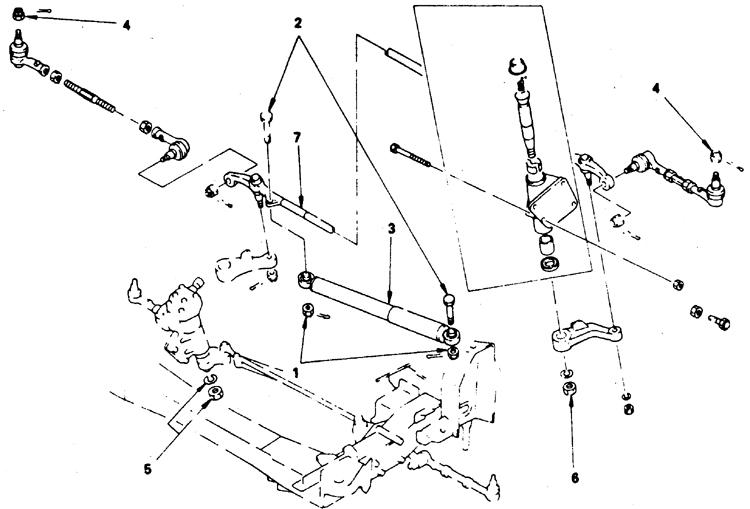 4
2
4
7
3
1
5
6