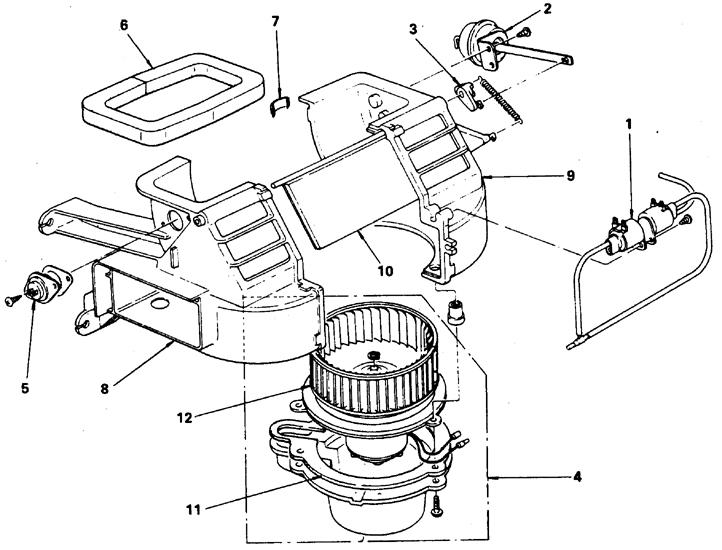 6
7
3
2
1
9
10
5
8
12
4
11