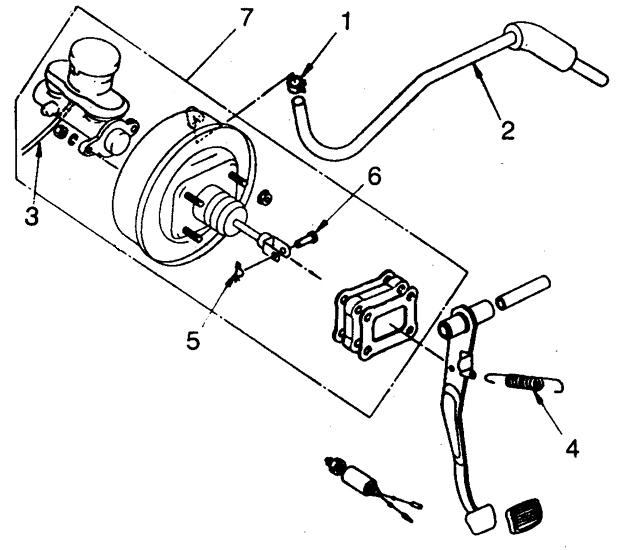 7
1
2
3
6
5
4