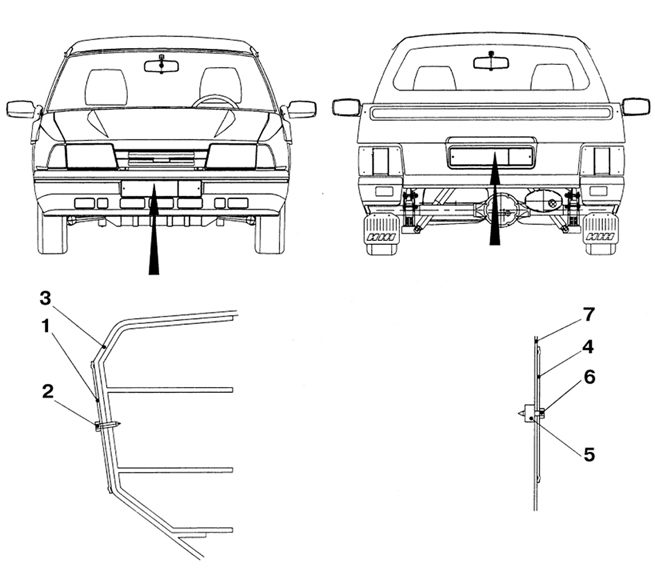 3
1
2
7
4
6
5