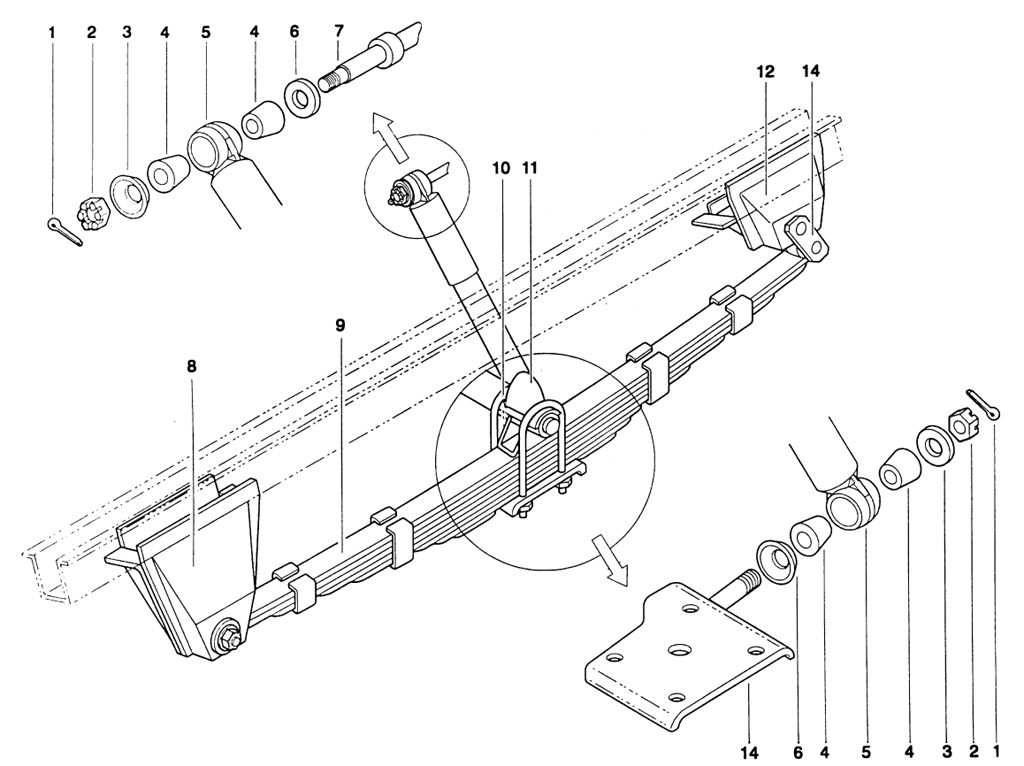 1 2 3 4 5 4 6 7

12 14

10 11

9

8

14 6 4 5 4 3 2 1