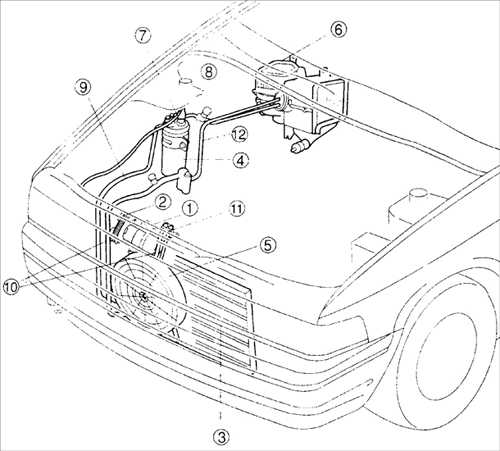 7
6
8
9
12
4
2
1
11
5
10
3