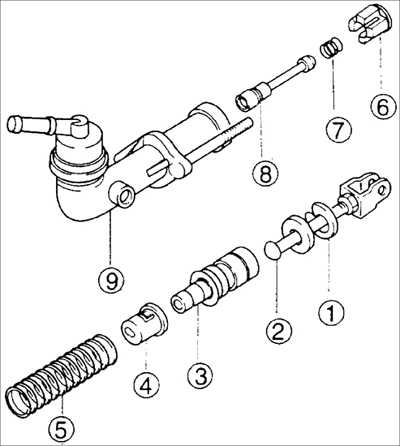 6
7
8
9
1
2
3
4
5