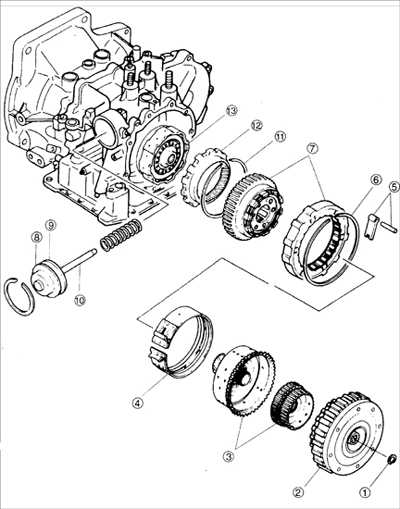 13
12
11
7
6
5
9
8
10
4
3
2
1