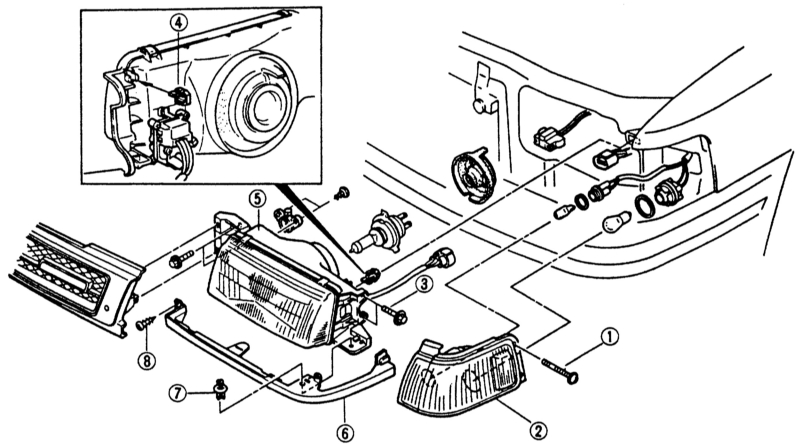 4
5
3
1
8
7
6
2