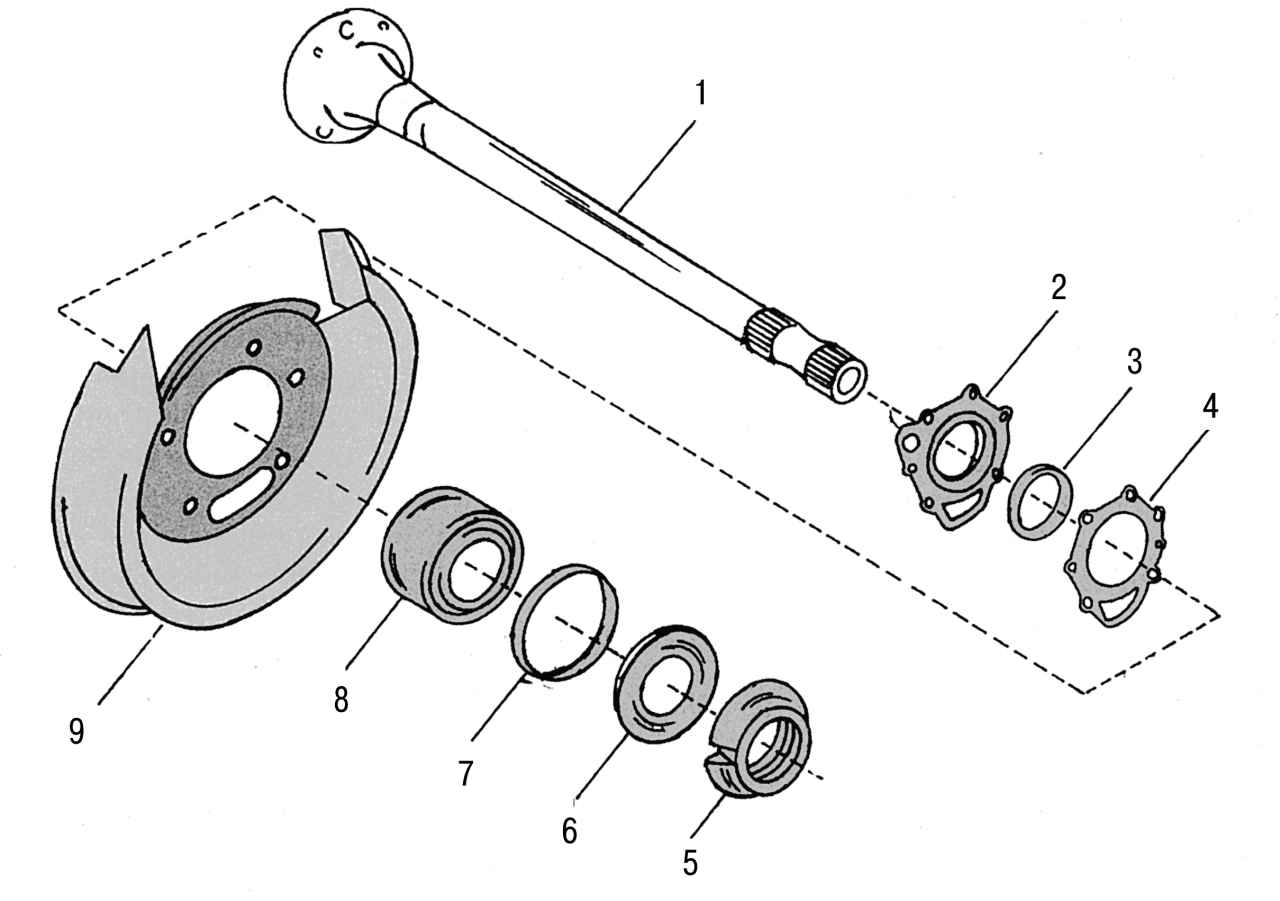 1
2
3
4
9
8
7
6
5