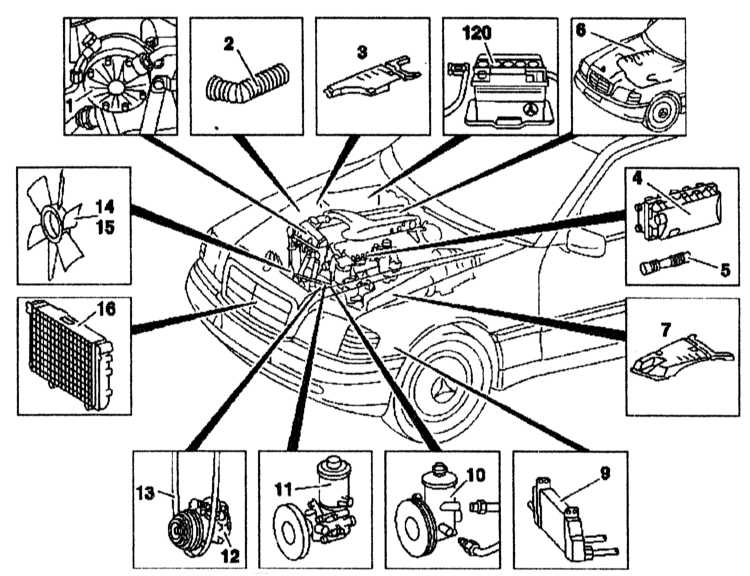 1
2
3
120
6
14
15
4
5
16
7
13
12
11
10
9