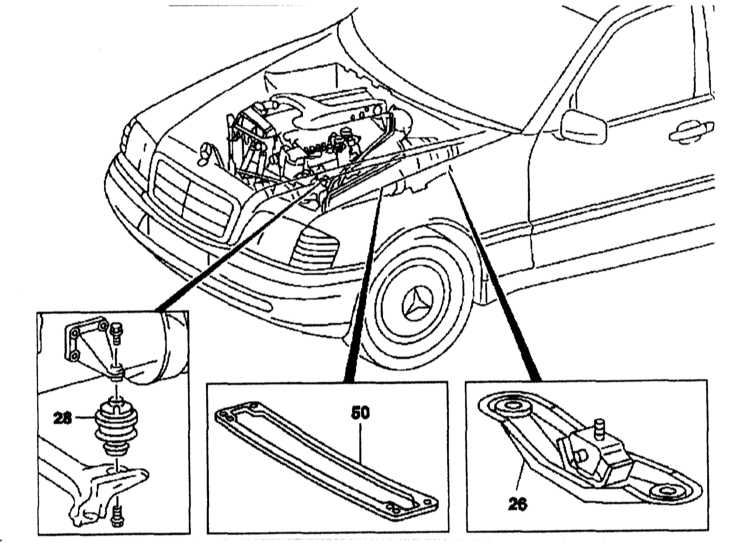 28

50

26