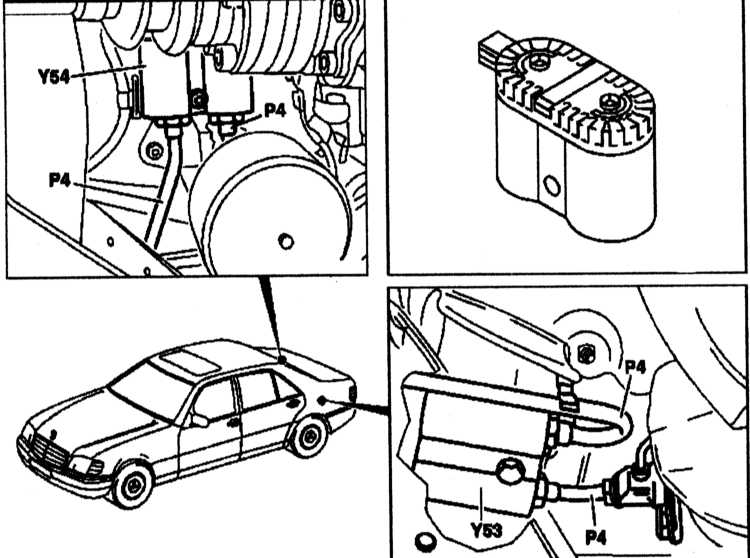 Y54
P4
P4
P4
Y53
P4