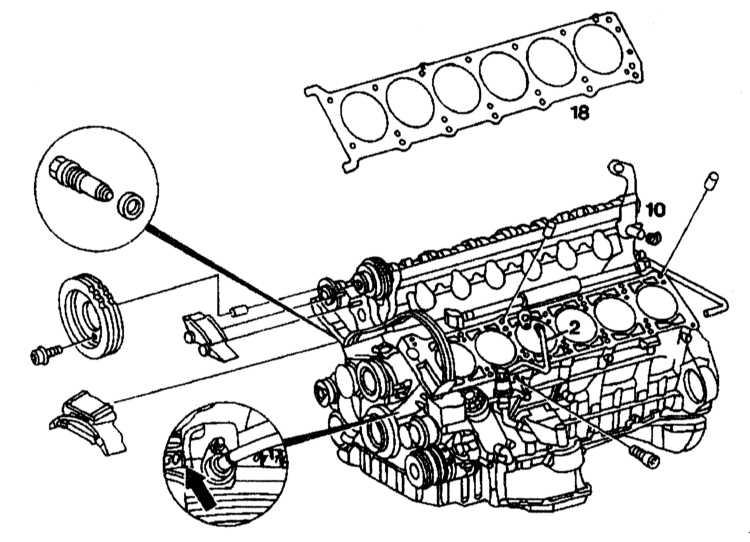 18

10

2