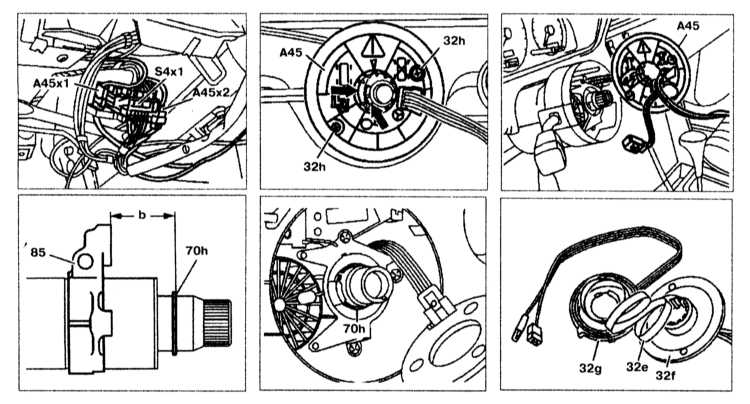 A45x1
S4x1
A45x2

A45
32h
32h

A45

b
85
70h

70h

32g
32e
32f