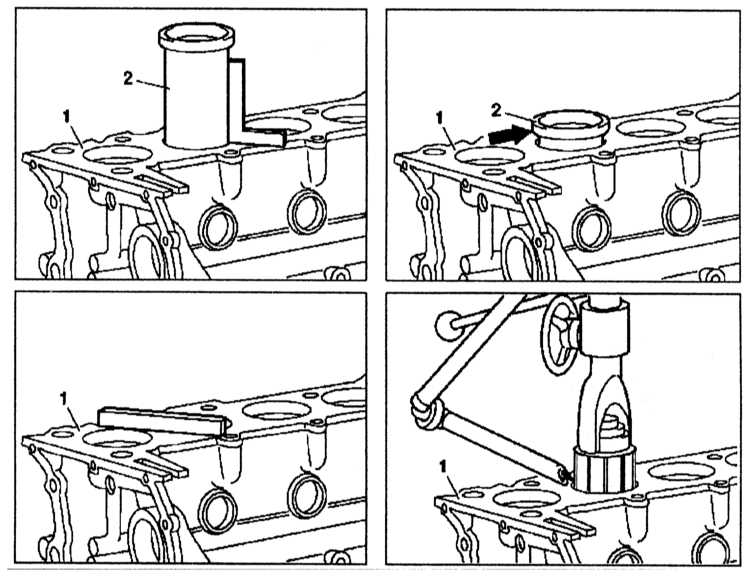 2
1

2
1

1

1