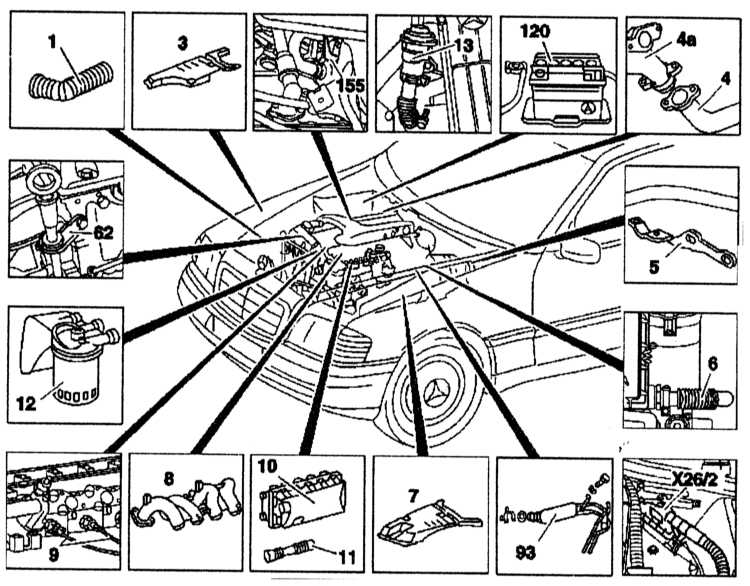 1
3
155
13
120
4a
4
62
5
12
6
9
8
10
11
7
93
X26/2