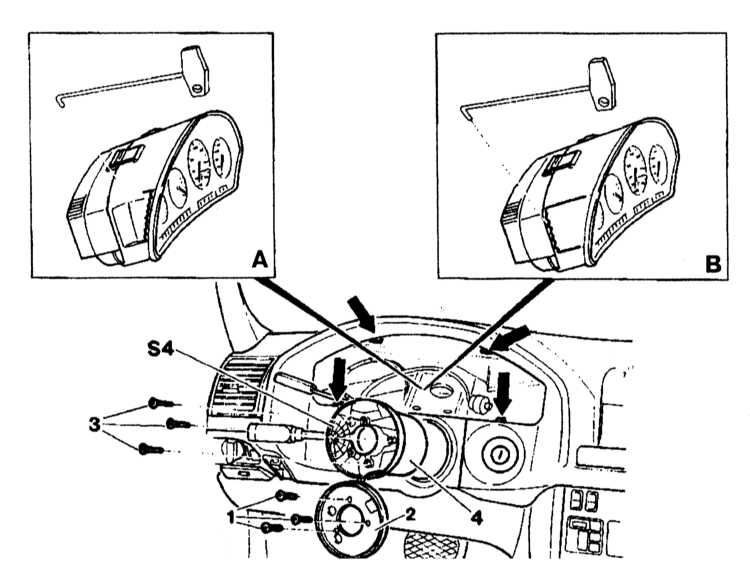 A

B

S4

3

1

2

4