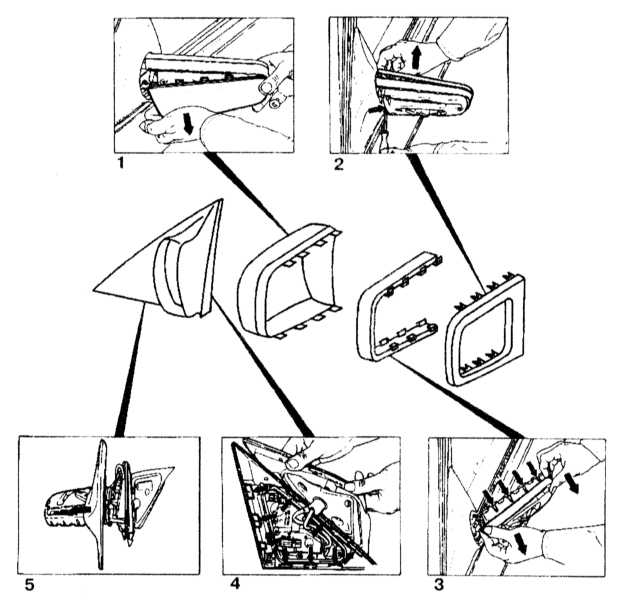 1
2
5
4
3