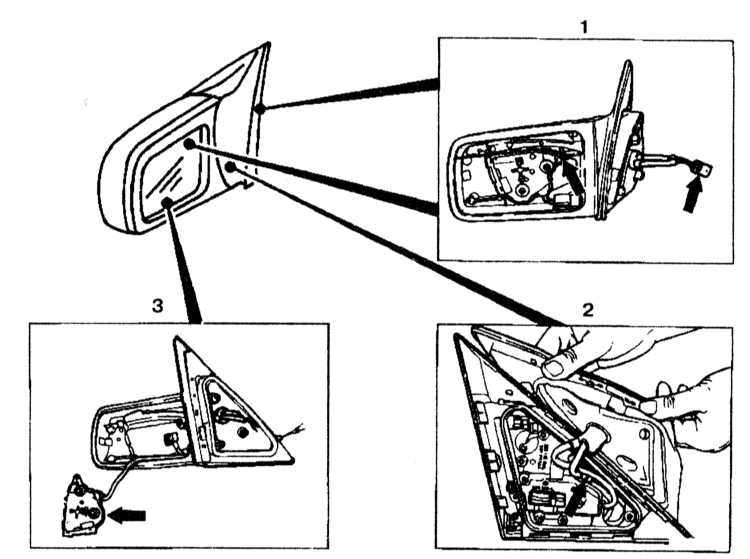 1

3

2