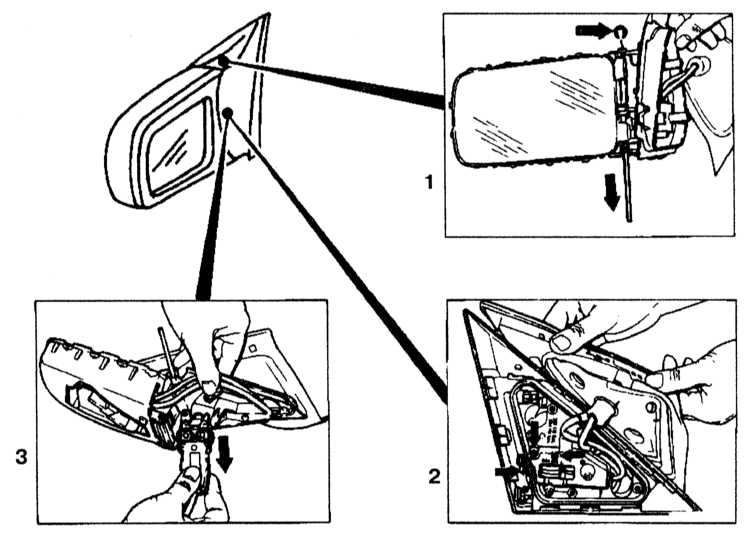 1

3

2