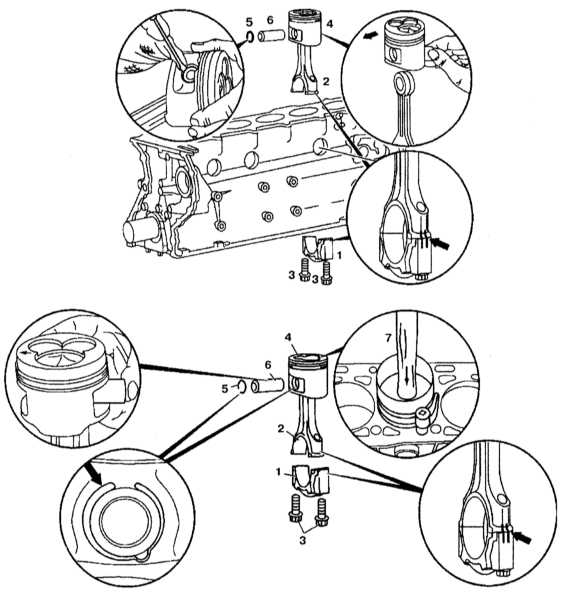 5 6 4
2
1
3 3

4
7
6
5
2
1
3