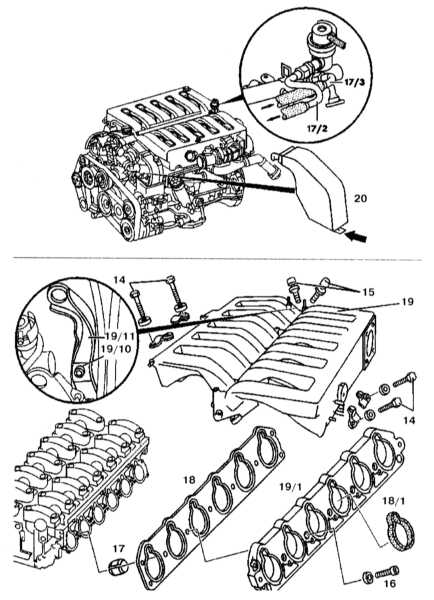 17/3
17/2
20
14
15
19
19/11
19/10
14
18
19/1
18/1
17
16