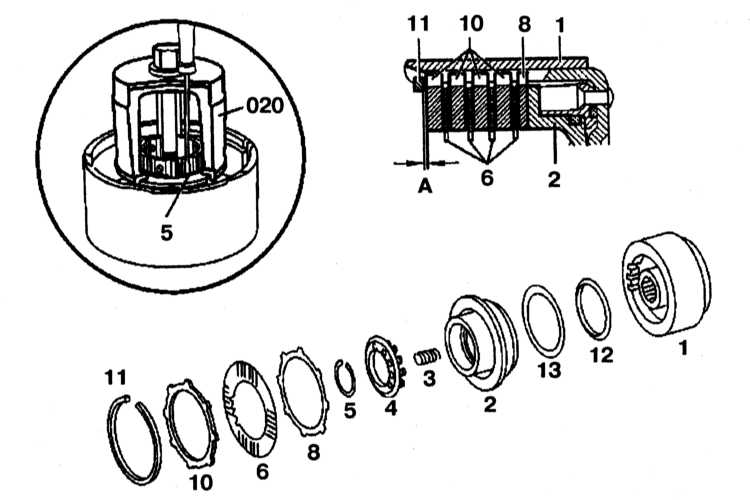 020
5
11
10
8
1
A
6
2
11
10
6
8
5
4
3
2
13
12
1