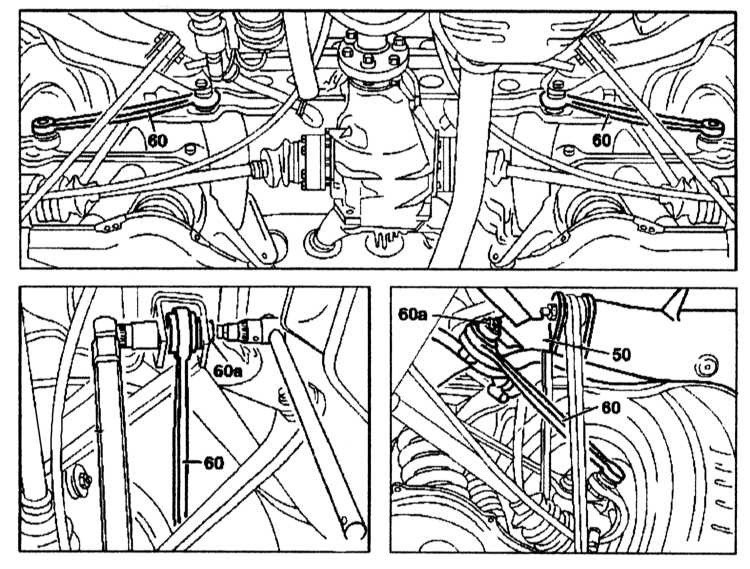 60
60
60a
60
60a
50
60