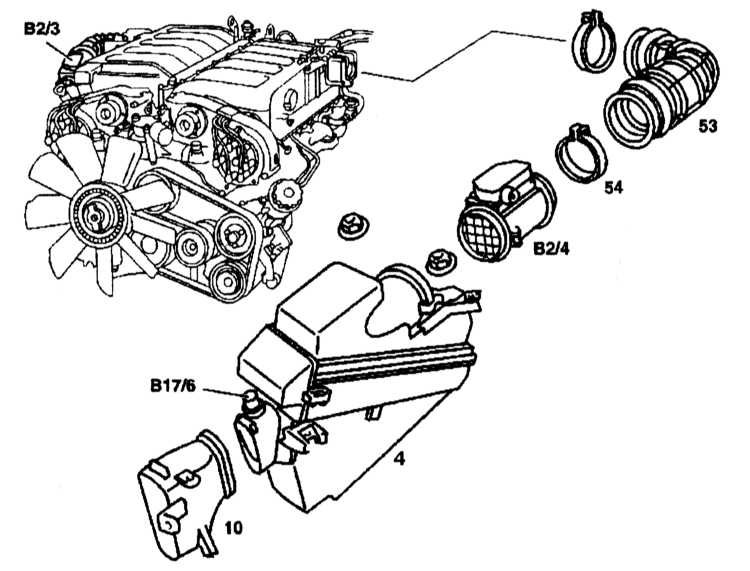 B2/3

53

54

B2/4

B17/6

4

10