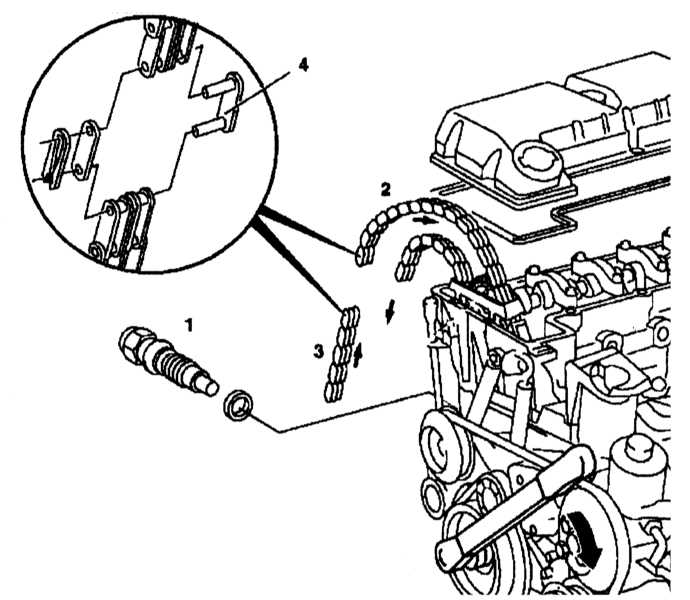 4
2
1
3