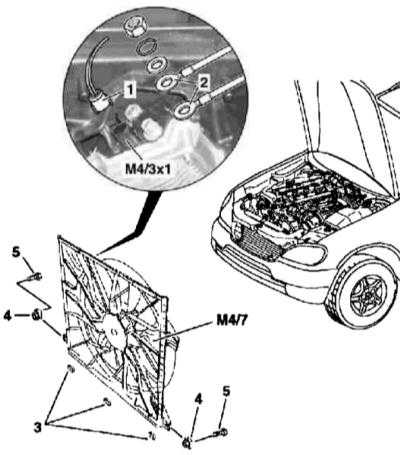 1
2
M4/3x1
5
4
M4/7
3
4
5