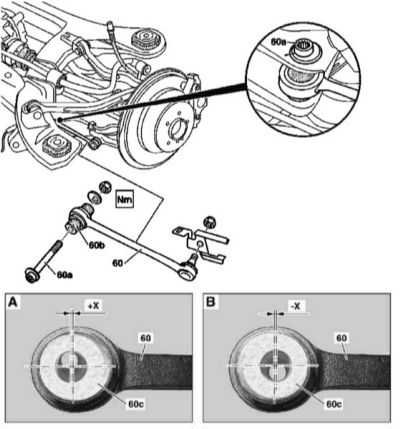 60a

Nm

60b

60

60a

A

+X

60

60c

B

-X

60

60c