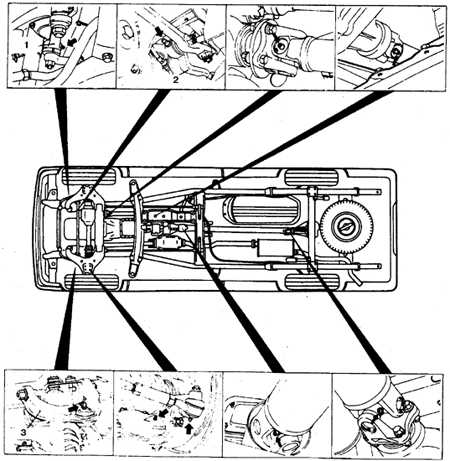 1

2

3