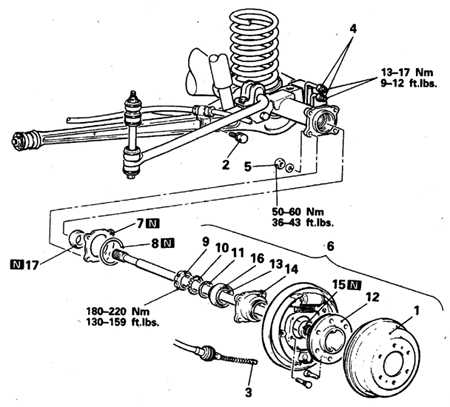 4
13–17 Nm
9–12 ft.lbs.
2
5
50–60 Nm
36–43 ft.lbs.
7 N
8 N
N 17
6
9
10
11
16
13
14
15 N
12
1
180–220 Nm
130–159 ft.lbs.
3