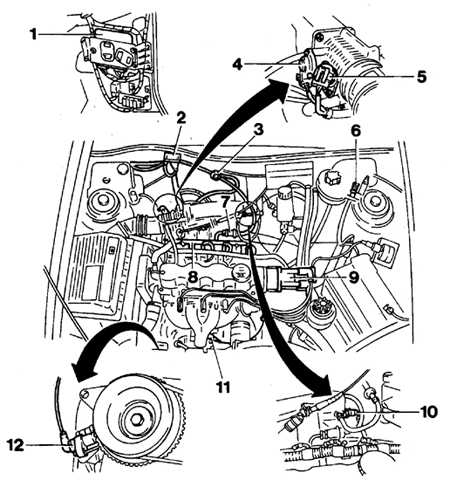 1
4
5
2
3
6
7
8
9
11
12
10