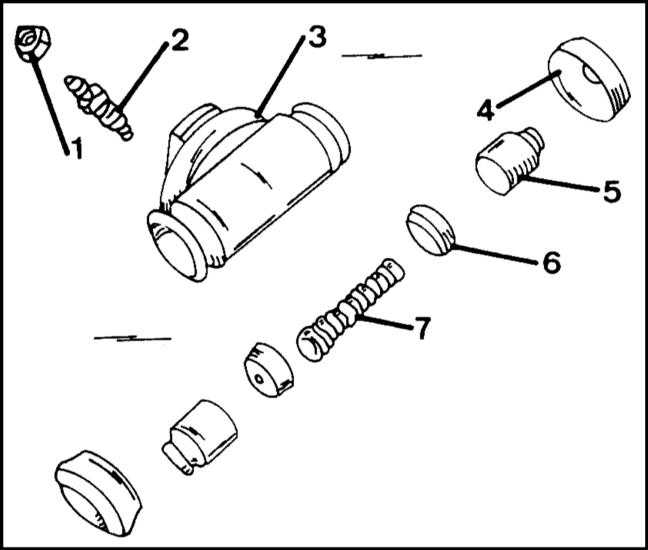 1
2
3
4
5
6
7