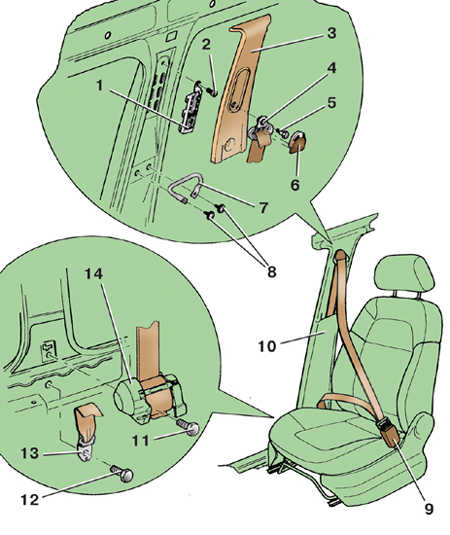 1
2
3
4
5
6
7
8
14
10
11
13
12
9