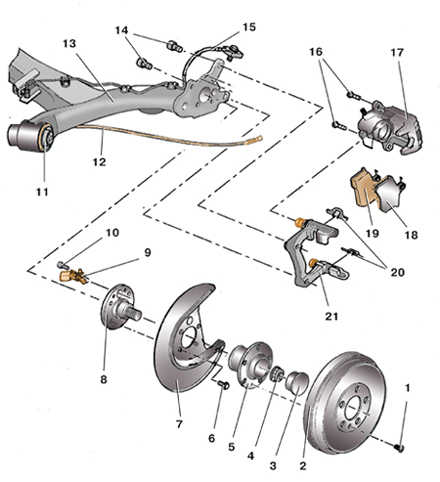 14
15
13
16
17
12
11
19
18
10
9
20
21
8
7
6
5
4
3
2
1