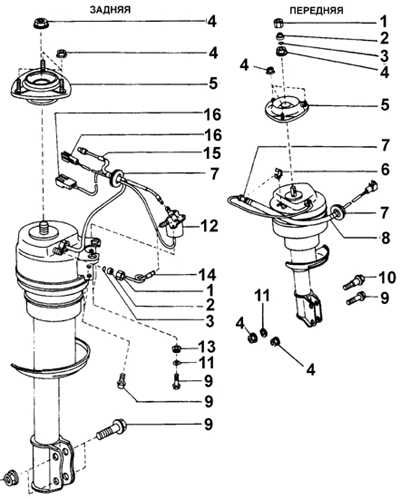 ЗАДНЯЯ

4
4
5
16
16
15
7
12
14
1
2
3
13
11
9
9
9

ПЕРЕДНЯЯ

1
2
3
4
4
5
7
6
7
8
10
9
11
4
4