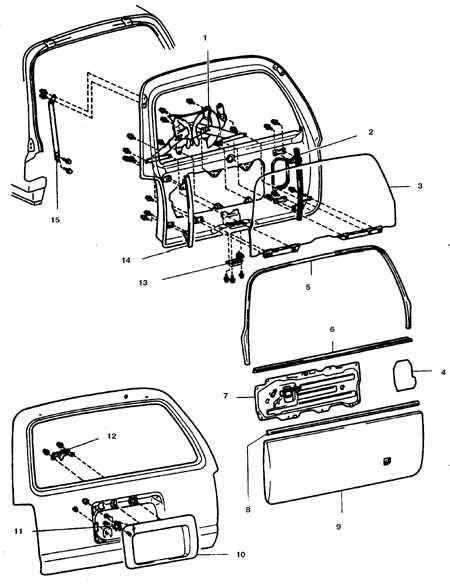 1
2
3
15
14
13
5
6
4
7
12
8
9
11
10