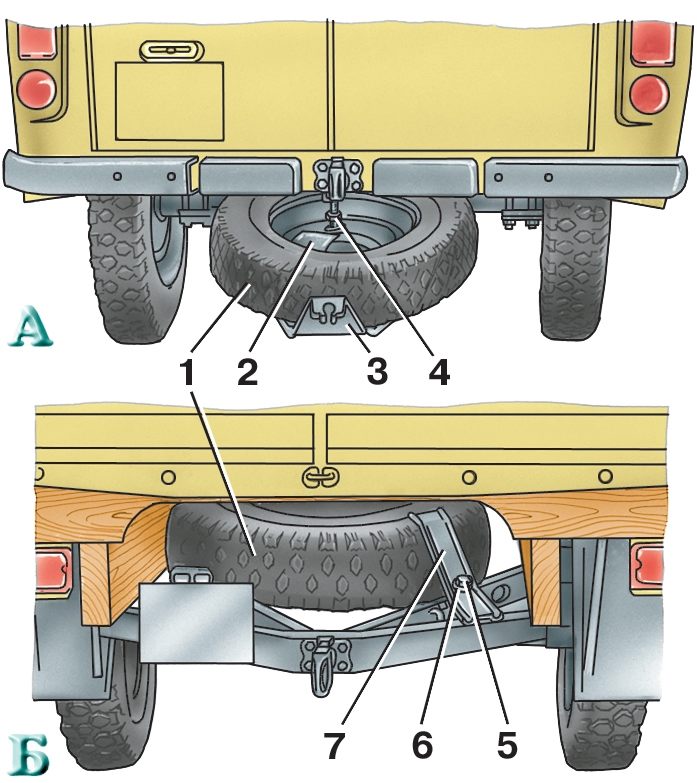 А
1 2 3 4
Б
7 6 5