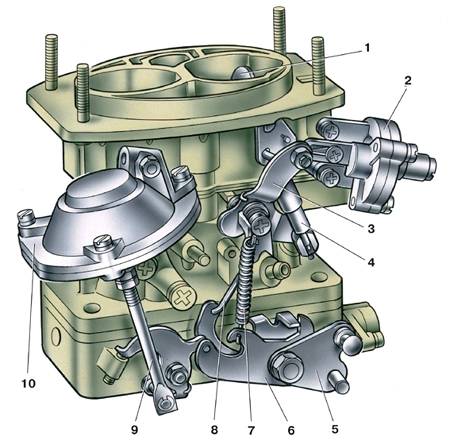 1
2
3
4
10
9
8
7
6
5