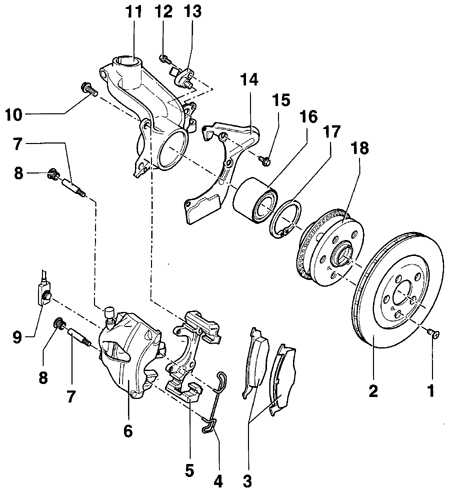 11
12
13
14
15
16
17
18
10
7
8
9
8
7
6
5
4
3
2
1