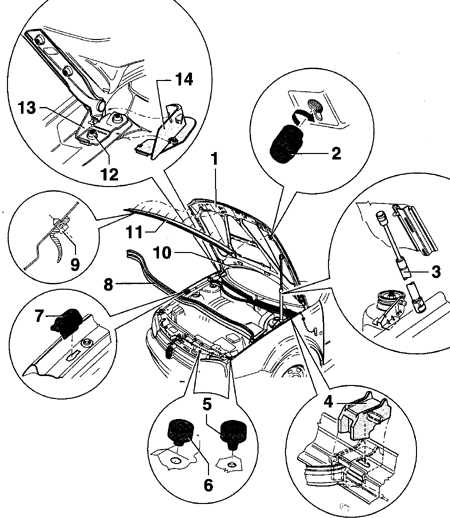 14
13
12
1
2
11
9
10
3
8
7
5
4
6