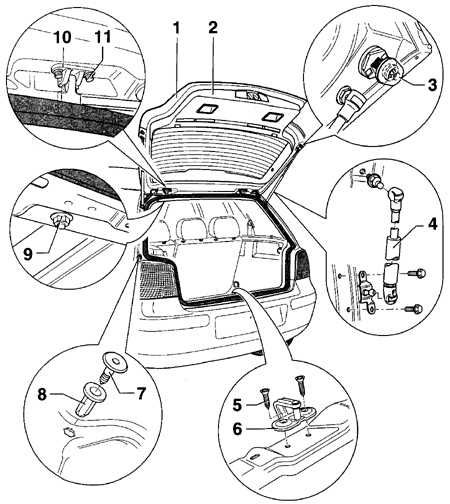 10
11
1
2
3
4
9
8
7
5
6