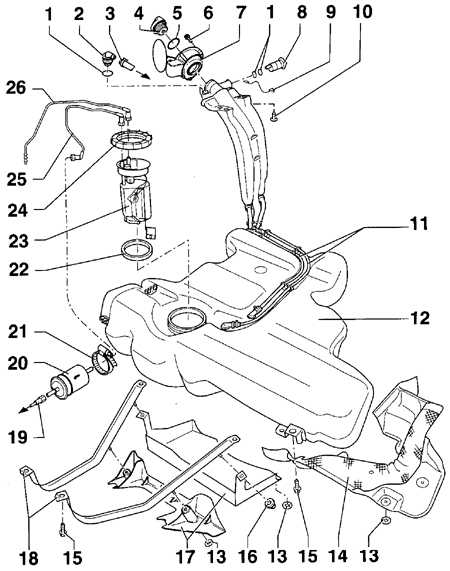 1 2 3 4 5 6 7 1 8 9 10
26
25
24
23
22
11
12
21
20
19
18 15 17 13 16 13 15 14 13