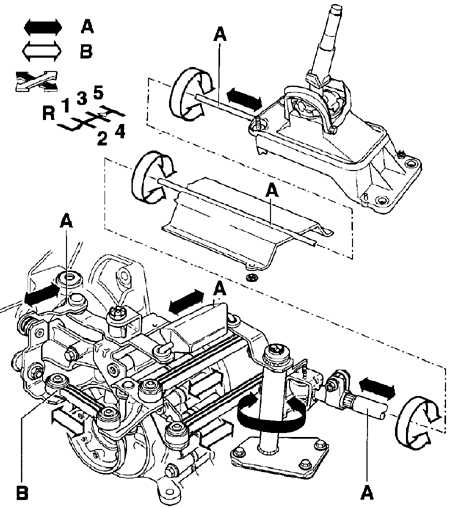 A
B
R 1 3 5
2 4
A
A
A
A
B
A