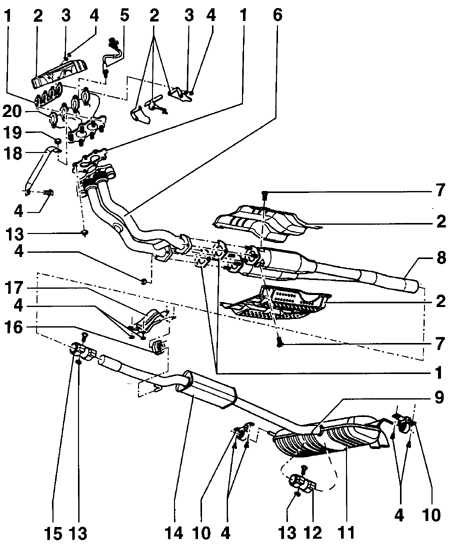 1 2 3 4 5 2 3 4 1 6
20
19
18
4
13
4
17
4
16
7
2
8
2
7
1
9
15 13 14 10 4 13 12 11 4 10