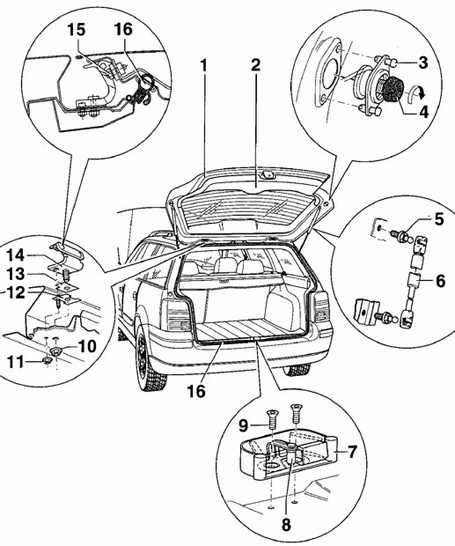 15
16
1
2
3
4
5
6
14
13
12
10
11
16
9
7
8