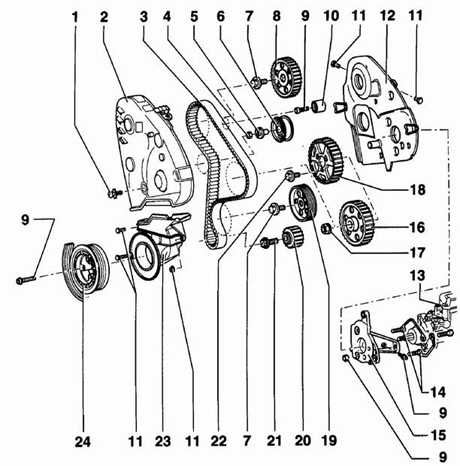 1 2 3 4 5 6 7 8 9 10 11 12 11

18

9

16

17

13

14

9

15

9

24 11 23 11 22 7 21 20 19