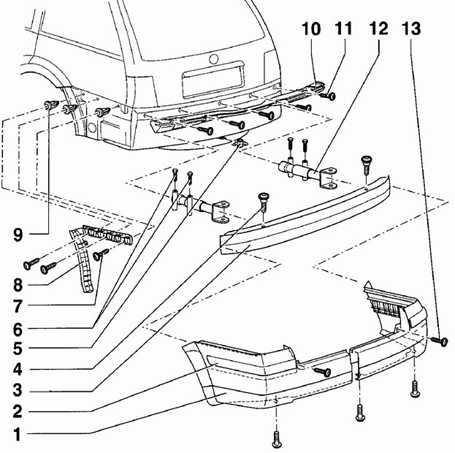 10
11
12
13
9
8
7
6
5
4
3
2
1